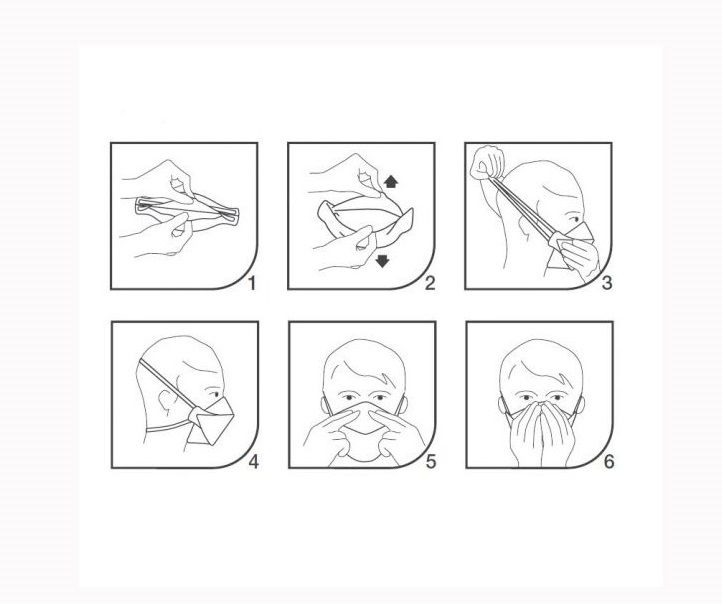 1

2

3

4

5

6